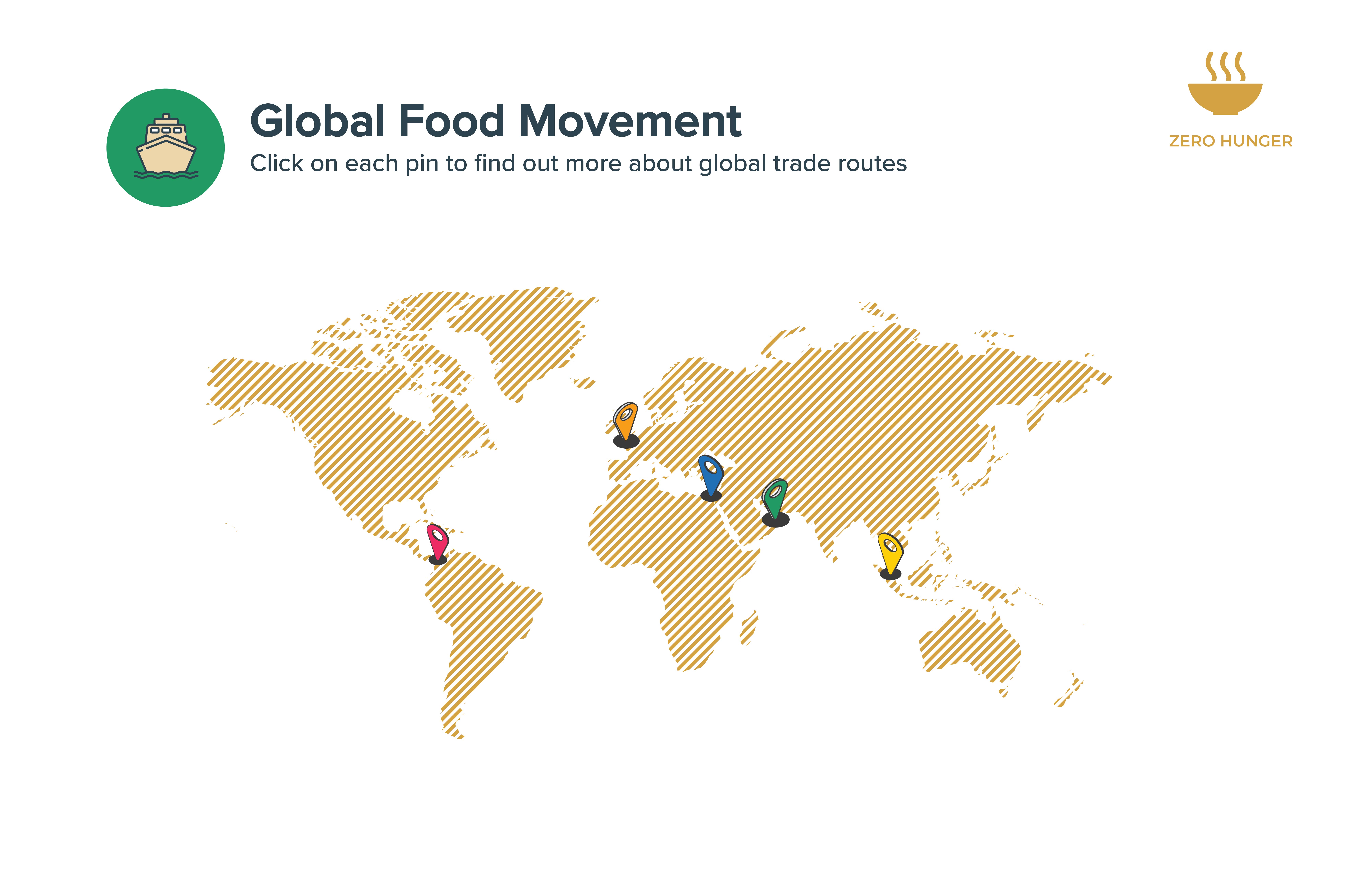 Global Food Movement

Click on each pin to find out more about global trade routes

ZERO HUNGER