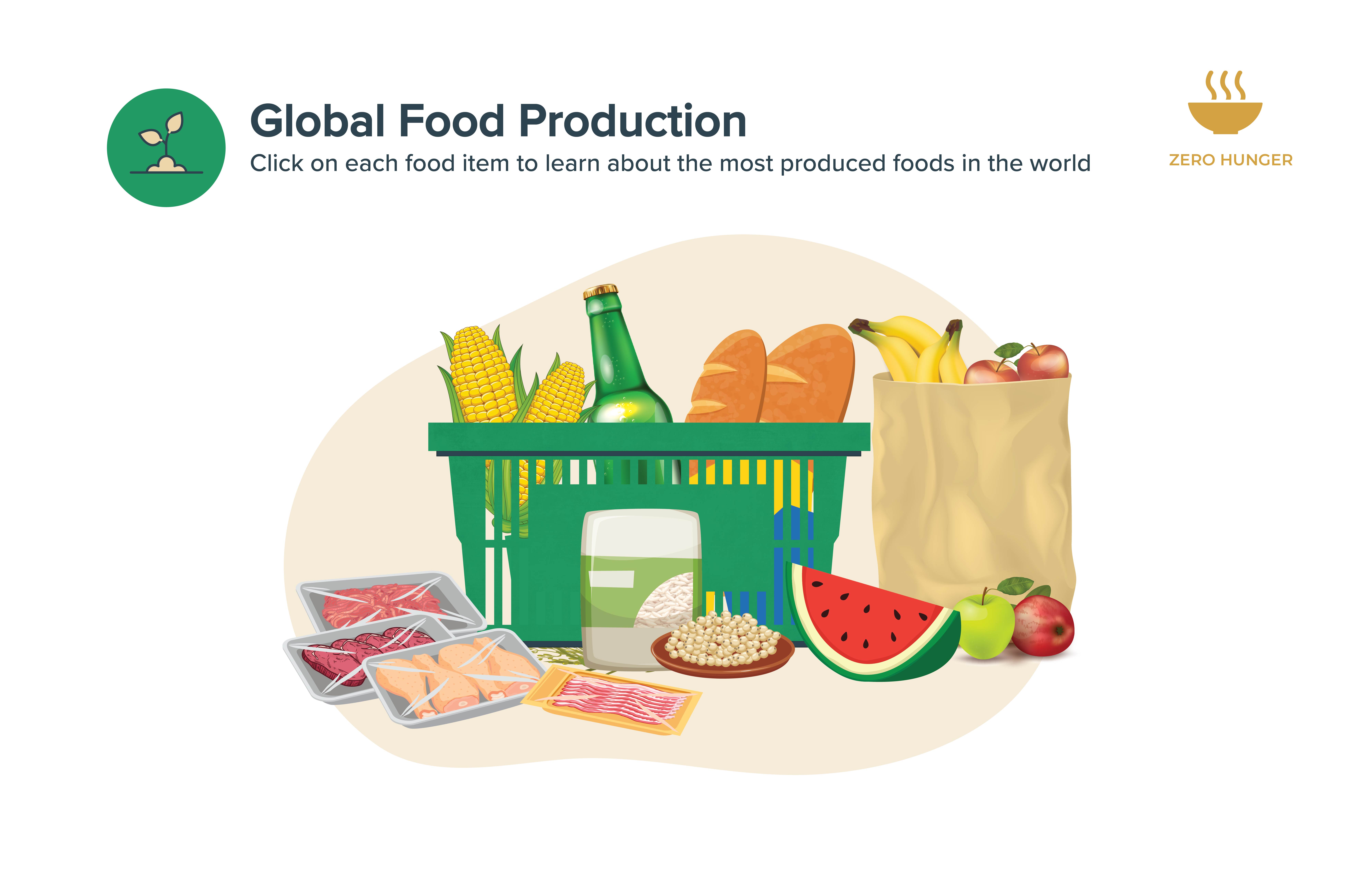 Global Food Production
Click on each food item to learn about the most produced foods in the world

ZERO HUNGER